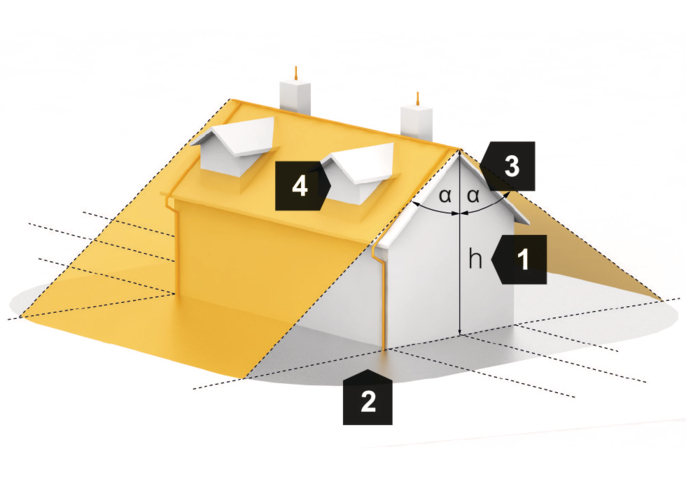 4
3
α α
h
1
2